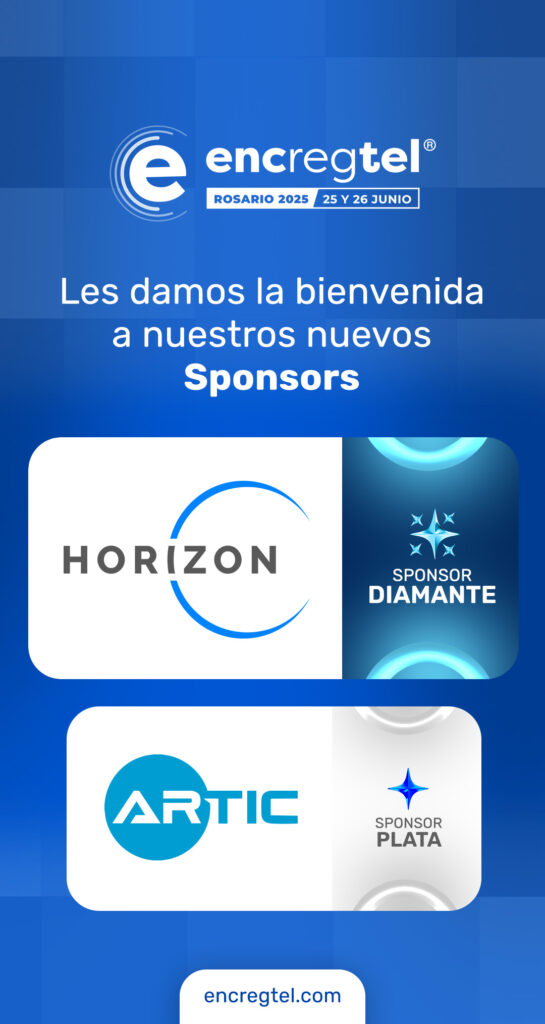 encregtel®
ROSARIO 2025 25 Y 26 JUNIO

Les damos la bienvenida a nuestros nuevos Sponsors

HORIZON

SPONSOR
DIAMANTE

ARTIC

SPONSOR
PLATA

encregtel.com